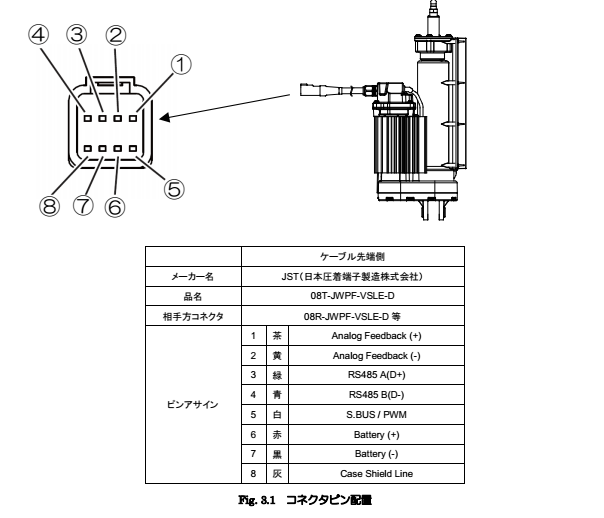 ④ ③ ② ①

⑧ ⑦ ⑥ ⑤

| | ケーブル先端側 | | |
|---|---|---|---|
| メーカー名 | JST（日本圧着端子製造株式会社） | | |
| 品名 | 08T-JWPF-VSLE-D | | |
| 相手方コネクタ | 08R-JWPF-VSLE-D 等 | | |
| ピンアサイン | 1 | 茶 | Analog Feedback (+) |
| | 2 | 黄 | Analog Feedback (-) |
| | 3 | 緑 | RS485 A(D+) |
| | 4 | 青 | RS485 B(D-) |
| | 5 | 白 | S.BUS / PWM |
| | 6 | 赤 | Battery (+) |
| | 7 | 黒 | Battery (-) |
| | 8 | 灰 | Case Shield Line |

Fig. 3.1 コネクタピン配置