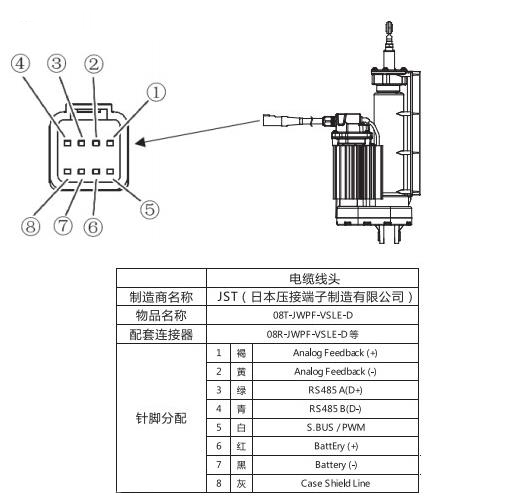 ④ ③ ② ①

⑧ ⑦ ⑥ ⑤

| | 电缆线头 | | |
|---|---|---|---|
| 制造商名称 | JST（日本压接端子制造有限公司） | | |
| 物品名称 | 08T-JWPF-VSLE-D | | |
| 配套连接器 | 08R-JWPF-VSLE-D 等 | | |
| 针脚分配 | 1 | 褐 | Analog Feedback (+) |
| | 2 | 黄 | Analog Feedback (-) |
| | 3 | 绿 | RS485 A(D+) |
| | 4 | 青 | RS485 B(D-) |
| | 5 | 白 | S.BUS / PWM |
| | 6 | 红 | BattEry (+) |
| | 7 | 黑 | Battery (-) |
| | 8 | 灰 | Case Shield Line |